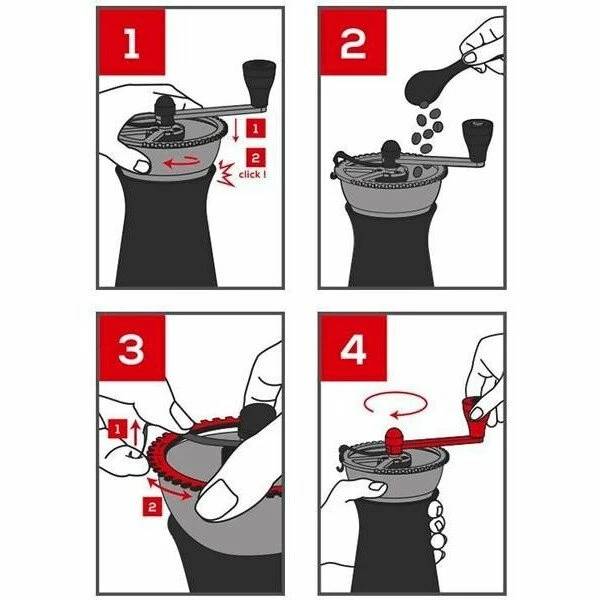 1

1
2
click !

2

3

1
2

4